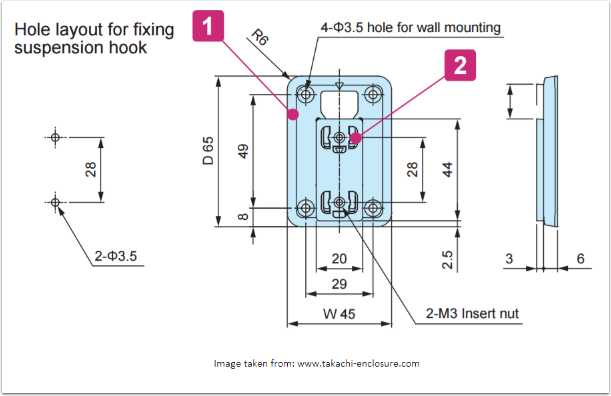 Hole layout for fixing suspension hook

1

R6

4-Φ3.5 hole for wall mounting

2

28

2-Φ3.5

D 65

49

8

28

44

2.5

20

29

W 45

2-M3 Insert nut

3

6

Image taken from: www.takachi-enclosure.com