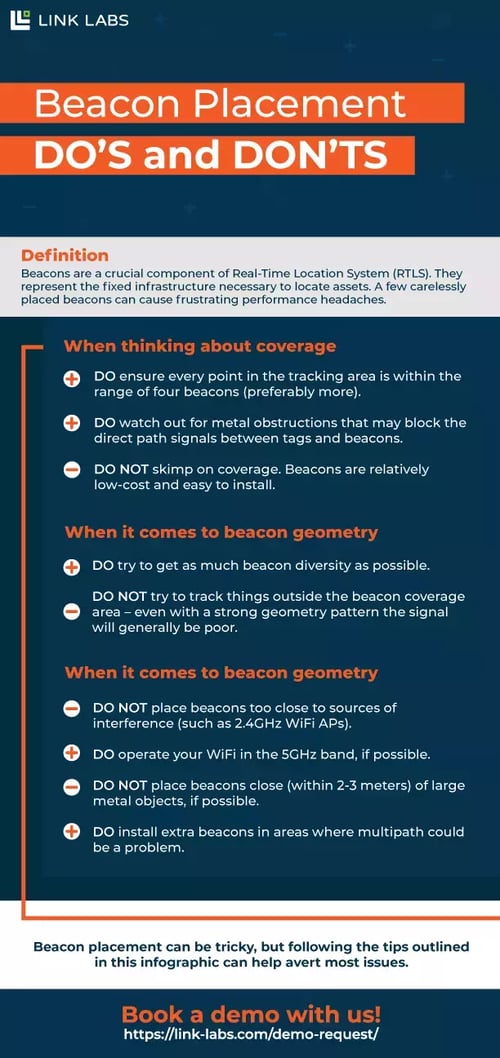 LINK LABS

Beacon Placement
DO'S and DON'TS

Definition
Beacons are a crucial component of Real-Time Location System (RTLS). They represent the fixed infrastructure necessary to locate assets. A few carelessly placed beacons can cause frustrating performance headaches.

When thinking about coverage

DO ensure every point in the tracking area is within the range of four beacons (preferably more).

DO watch out for metal obstructions that may block the direct path signals between tags and beacons.

DO NOT skimp on coverage. Beacons are relatively low-cost and easy to install.

When it comes to beacon geometry

DO try to get as much beacon diversity as possible.

DO NOT try to track things outside the beacon coverage area – even with a strong geometry pattern the signal will generally be poor.

When it comes to beacon geometry

DO NOT place beacons too close to sources of interference (such as 2.4GHz WiFi APs).

DO operate your WiFi in the 5GHz band, if possible.

DO NOT place beacons close (within 2-3 meters) of large metal objects, if possible.

DO install extra beacons in areas where multipath could be a problem.

Beacon placement can be tricky, but following the tips outlined in this infographic can help avert most issues.

Book a demo with us!
https://link-labs.com/demo-request/